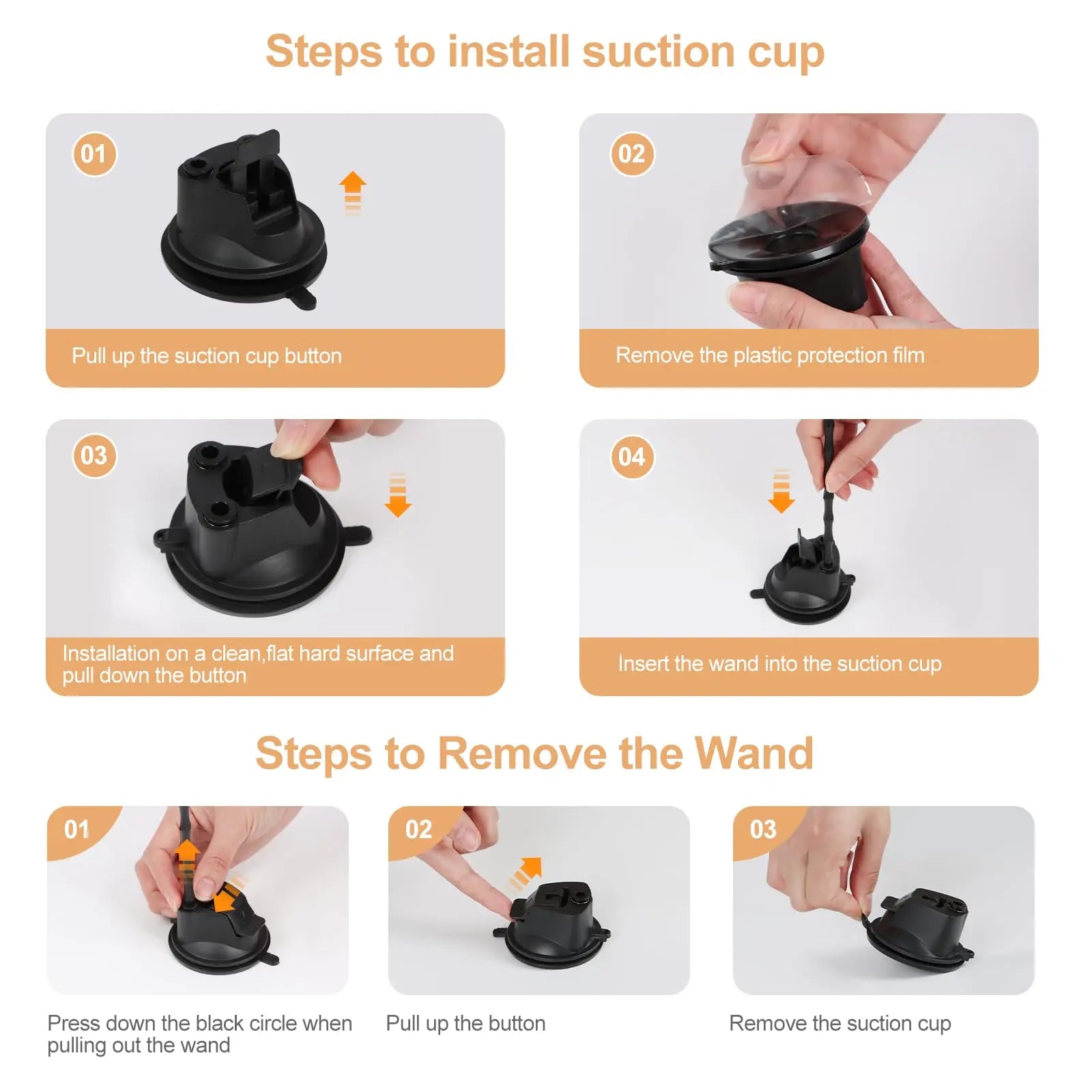 Steps to install suction cup

01

Pull up the suction cup button

02

Remove the plastic protection film

03

Installation on a clean,flat hard surface and pull down the button

04

Insert the wand into the suction cup

Steps to Remove the Wand

01

Press down the black circle when pulling out the wand

02

Pull up the button

03

Remove the suction cup